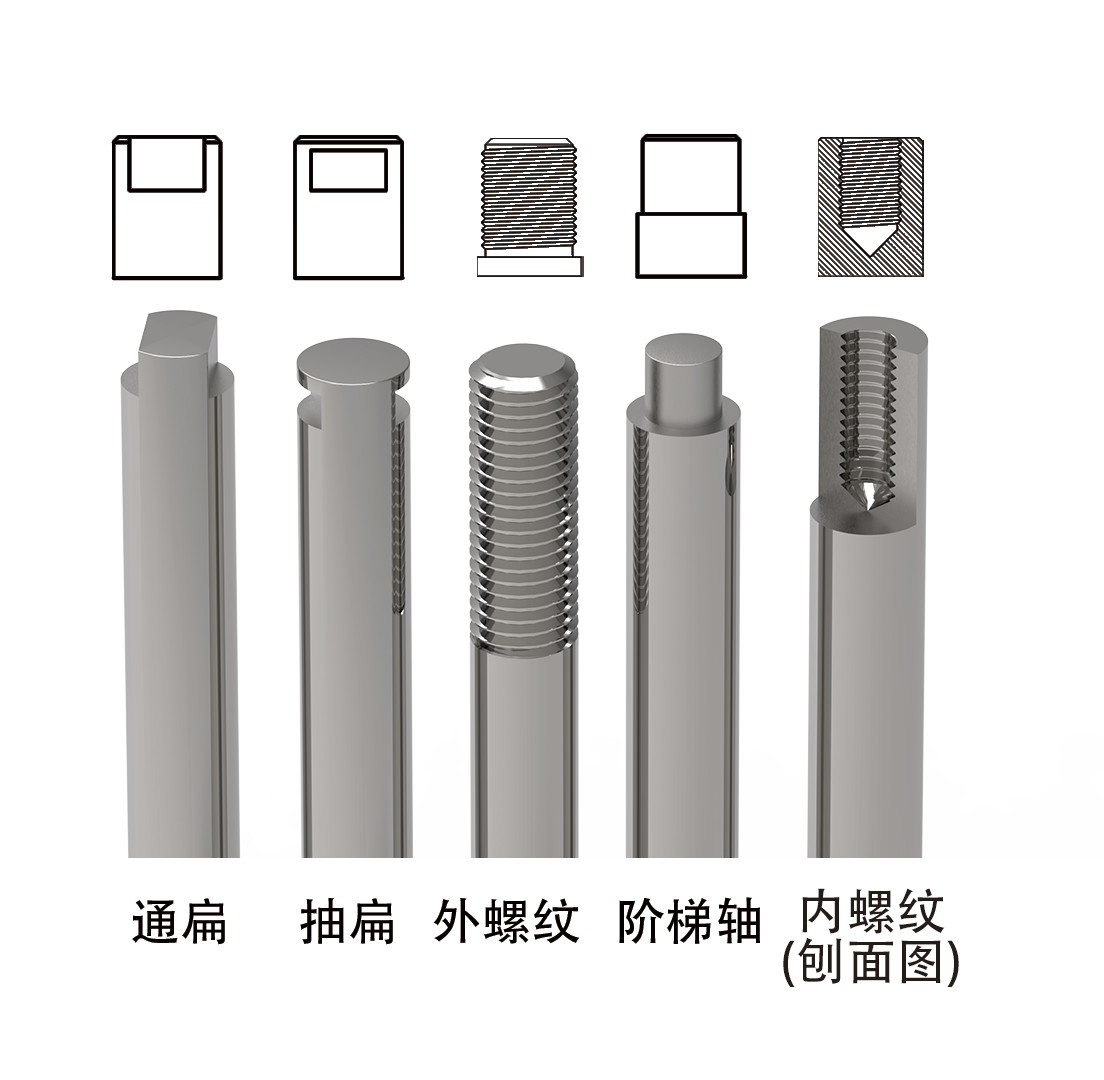 通扁 抽扁 外螺纹 阶梯轴 内螺纹 (刨面图)